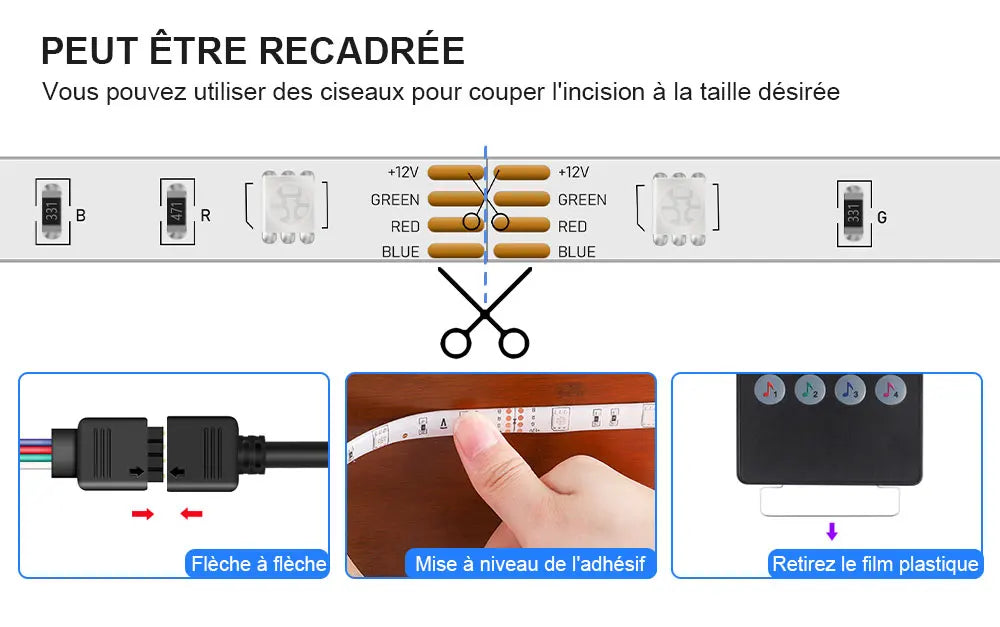 PEUT ÊTRE RECADRÉE

Vous pouvez utiliser des ciseaux pour couper l'incision à la taille désirée

331 B

471 R

+12V
GREEN
RED
BLUE

+12V
GREEN
RED
BLUE

331 G

Flèche à flèche

Mise à niveau de l'adhésif

1 2 3 4

Retirez le film plastique